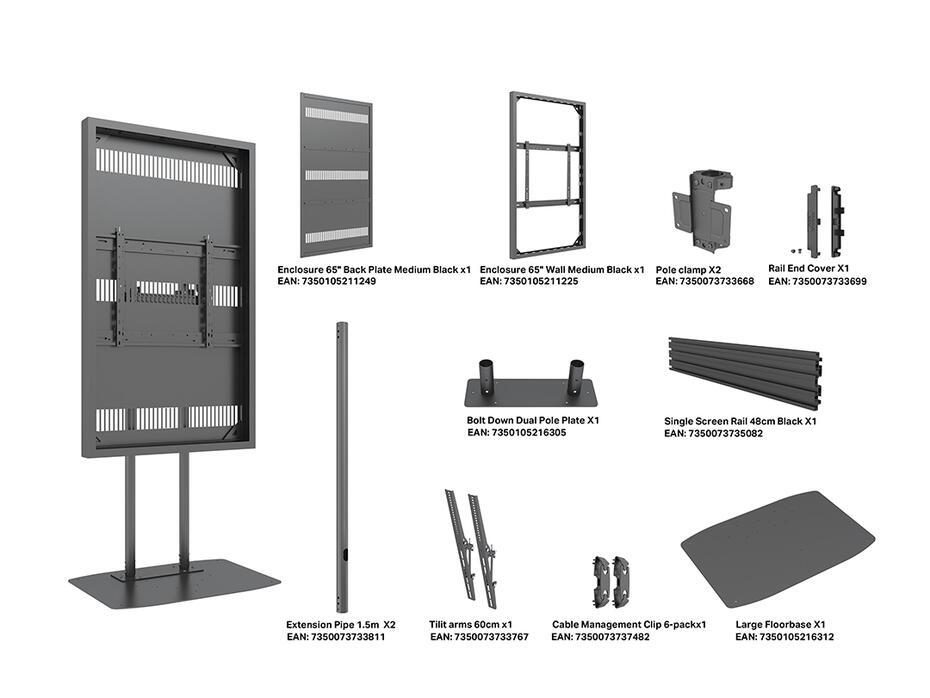 Enclosure 65" Back Plate Medium Black x1
EAN: 7350105211249

Enclosure 65" Wall Medium Black x1
EAN: 7350105211225

Pole clamp X2
EAN: 7350073733668

Rail End Cover X1
EAN: 7350073733699

Bolt Down Dual Pole Plate X1
EAN: 7350105216305

Single Screen Rail 48cm Black X1
EAN: 7350073735082

Extension Pipe 1.5m X2
EAN: 7350073733811

Tilit arms 60cm x1
EAN: 7350073733767

Cable Management Clip 6-packx1
EAN: 7350073737482

Large Floorbase X1
EAN: 7350105216312