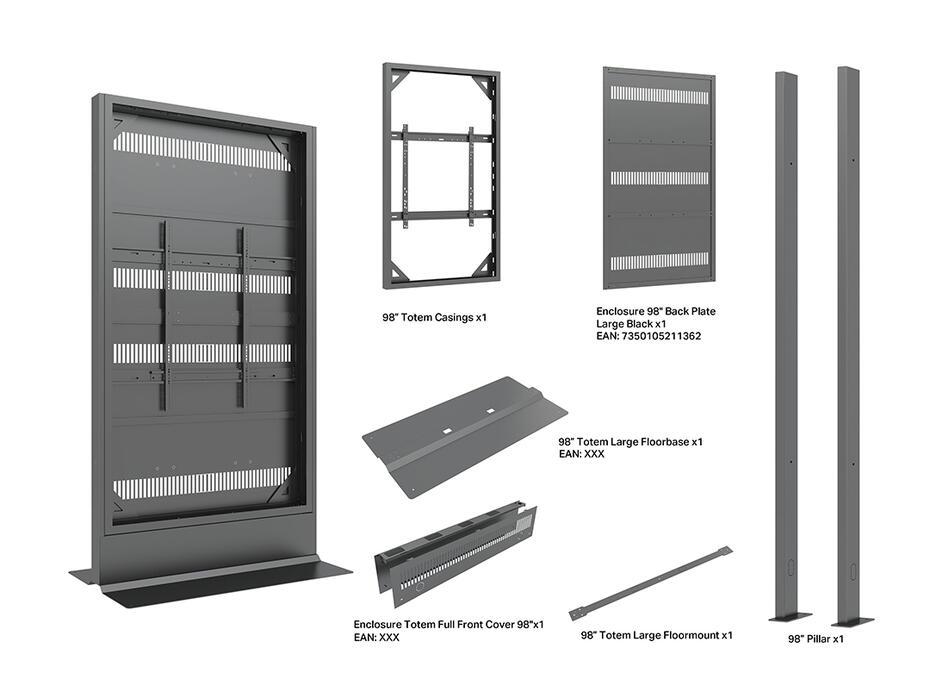 98" Totem Casings x1

Enclosure 98" Back Plate Large Black x1
EAN: 7350105211362

98" Totem Large Floorbase x1
EAN: XXX

Enclosure Totem Full Front Cover 98"x1
EAN: XXX

98" Totem Large Floormount x1

98" Pillar x1