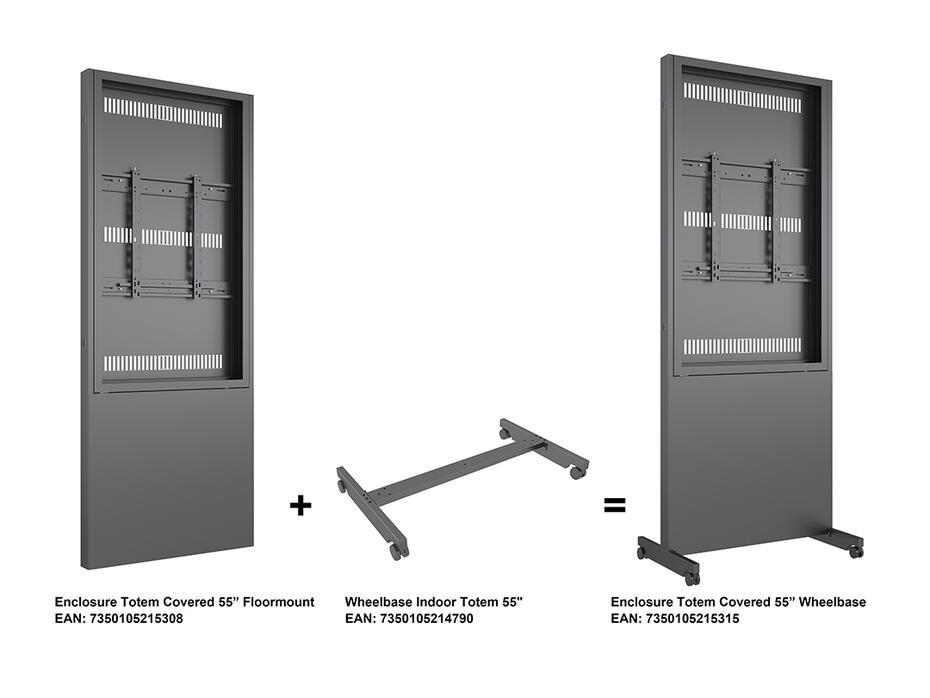 +

=

Enclosure Totem Covered 55” Floormount
EAN: 7350105215308

Wheelbase Indoor Totem 55"
EAN: 7350105214790

Enclosure Totem Covered 55” Wheelbase
EAN: 7350105215315