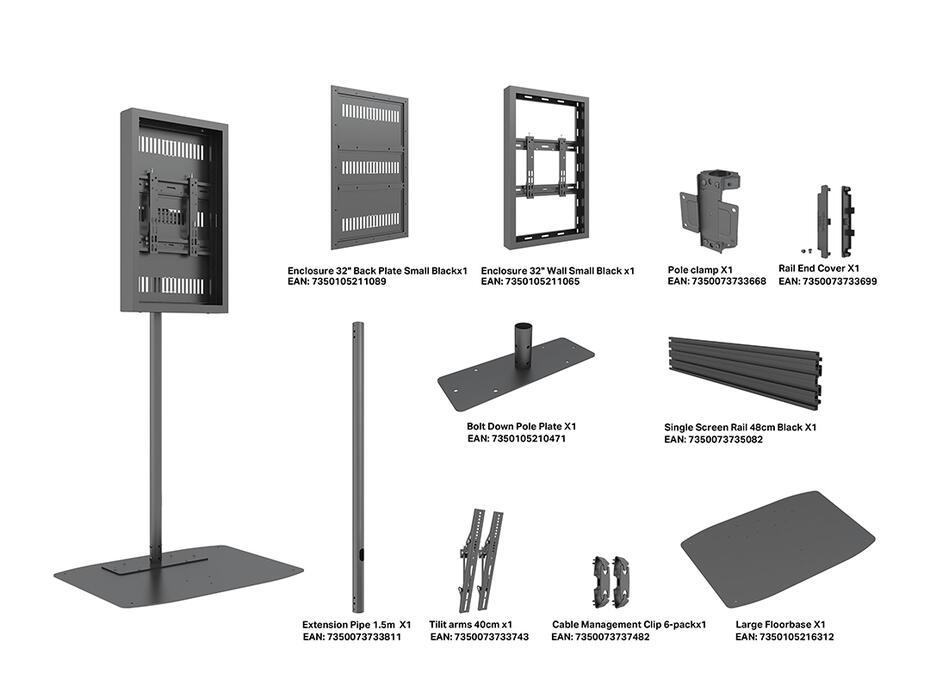 Enclosure 32" Back Plate Small Blackx1
EAN: 7350105211089

Enclosure 32" Wall Small Black x1
EAN: 7350105211065

Pole clamp X1
EAN: 7350073733668

Rail End Cover X1
EAN: 7350073733699

Bolt Down Pole Plate X1
EAN: 7350105210471

Single Screen Rail 48cm Black X1
EAN: 7350073735082

Extension Pipe 1.5m X1
EAN: 7350073733811

Tilit arms 40cm x1
EAN: 7350073733743

Cable Management Clip 6-packx1
EAN: 7350073737482

Large Floorbase X1
EAN: 7350105216312