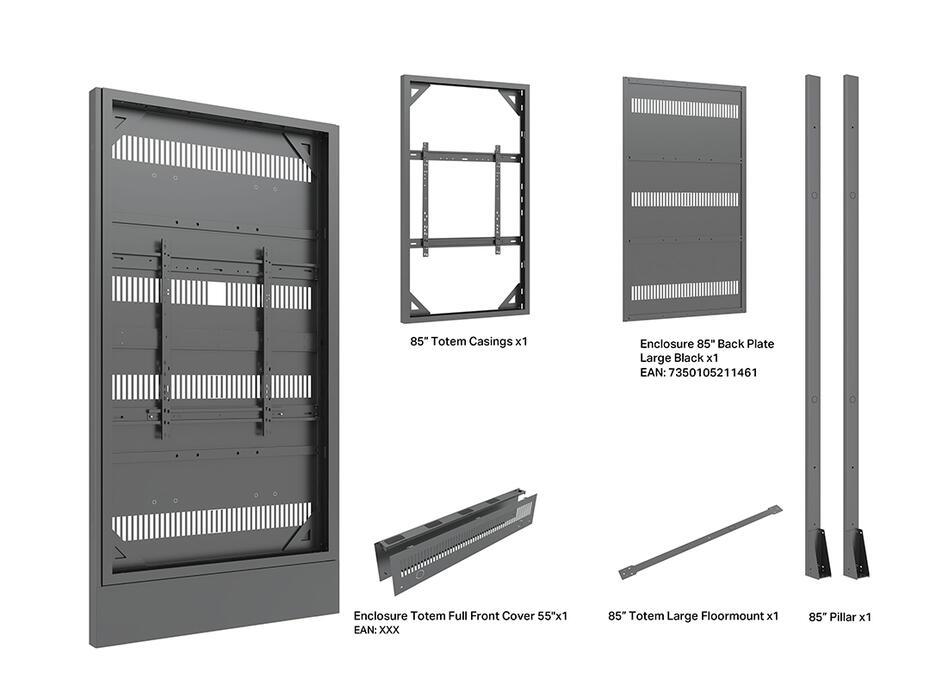 85" Totem Casings x1

Enclosure 85" Back Plate Large Black x1
EAN: 7350105211461

Enclosure Totem Full Front Cover 55"x1
EAN: XXX

85" Totem Large Floormount x1

85" Pillar x1