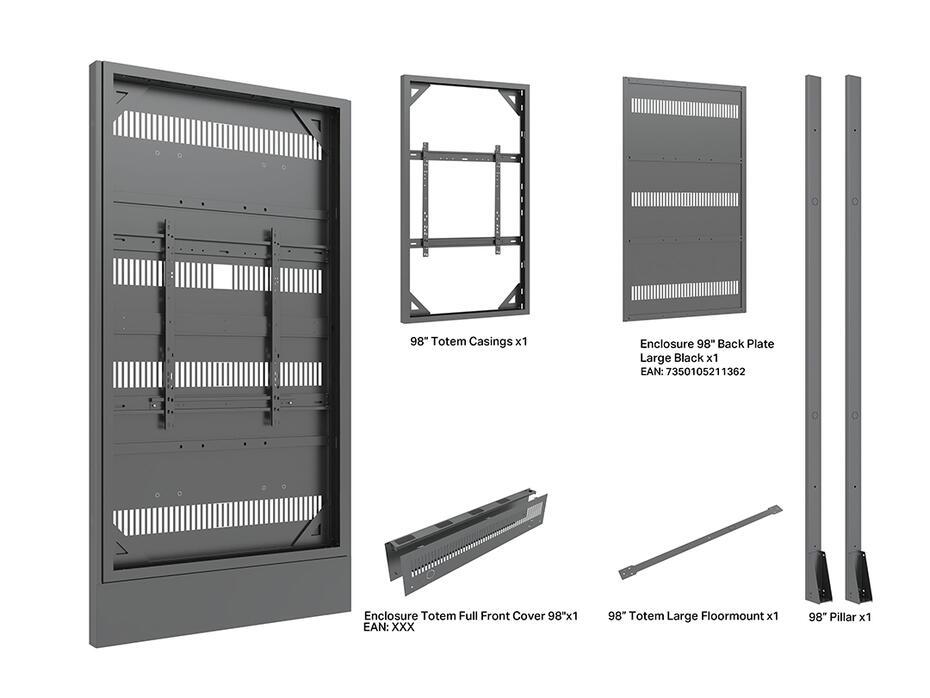 98" Totem Casings x1

Enclosure 98" Back Plate Large Black x1
EAN: 7350105211362

Enclosure Totem Full Front Cover 98"x1
EAN: XXX

98" Totem Large Floormount x1

98" Pillar x1