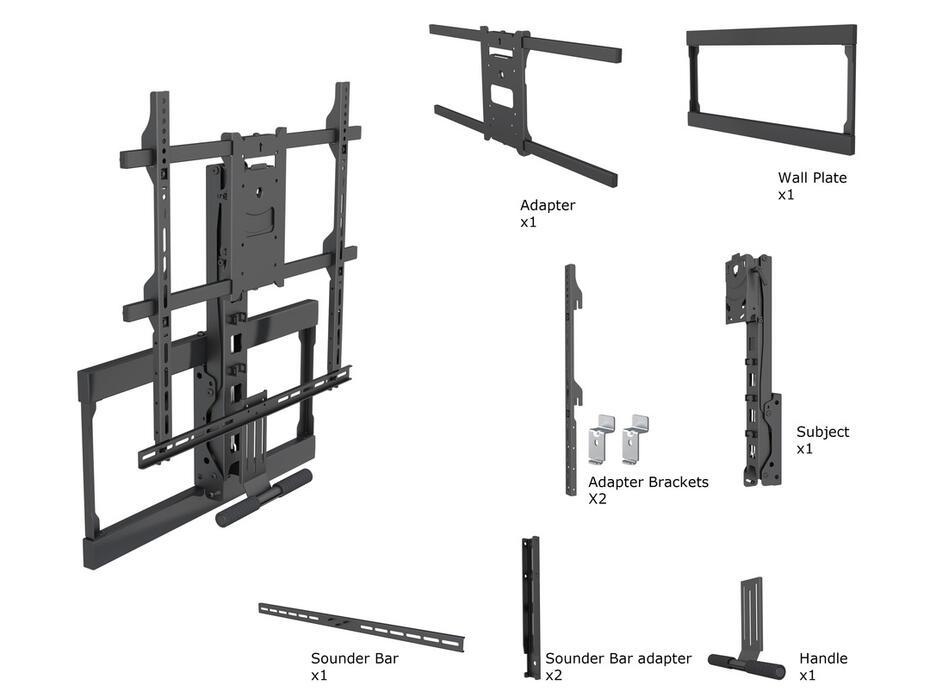 Adapter
x1

Wall Plate
x1

Subject
x1

Adapter Brackets
X2

Sounder Bar
x1

Sounder Bar adapter
x2

Handle
x1