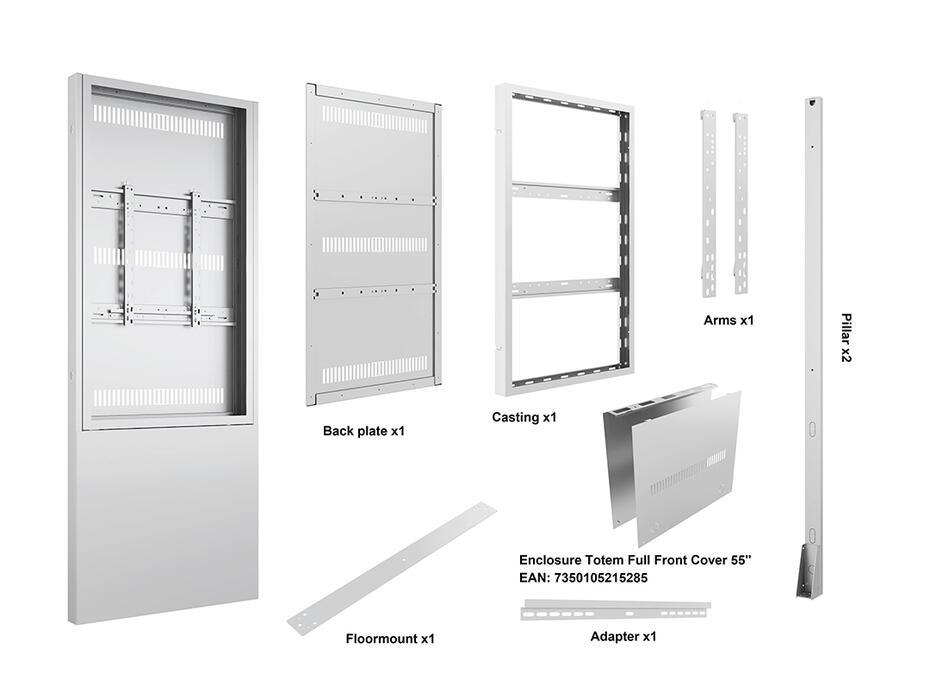 Back plate x1

Casting x1

Arms x1

Pillar x2

Enclosure Totem Full Front Cover 55"
EAN: 7350105215285

Floormount x1

Adapter x1