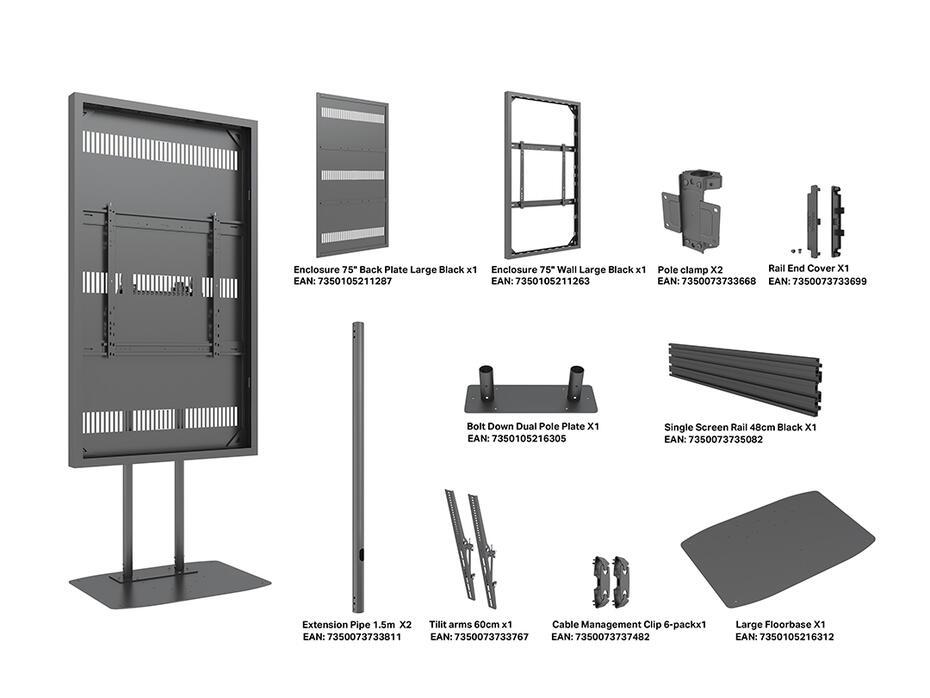 Enclosure 75" Back Plate Large Black x1
EAN: 7350105211287

Enclosure 75" Wall Large Black x1
EAN: 7350105211263

Pole clamp X2
EAN: 7350073733668

Rail End Cover X1
EAN: 7350073733699

Bolt Down Dual Pole Plate X1
EAN: 7350105216305

Single Screen Rail 48cm Black X1
EAN: 7350073735082

Extension Pipe 1.5m X2
EAN: 7350073733811

Tilit arms 60cm x1
EAN: 7350073733767

Cable Management Clip 6-packx1
EAN: 7350073737482

Large Floorbase X1
EAN: 7350105216312