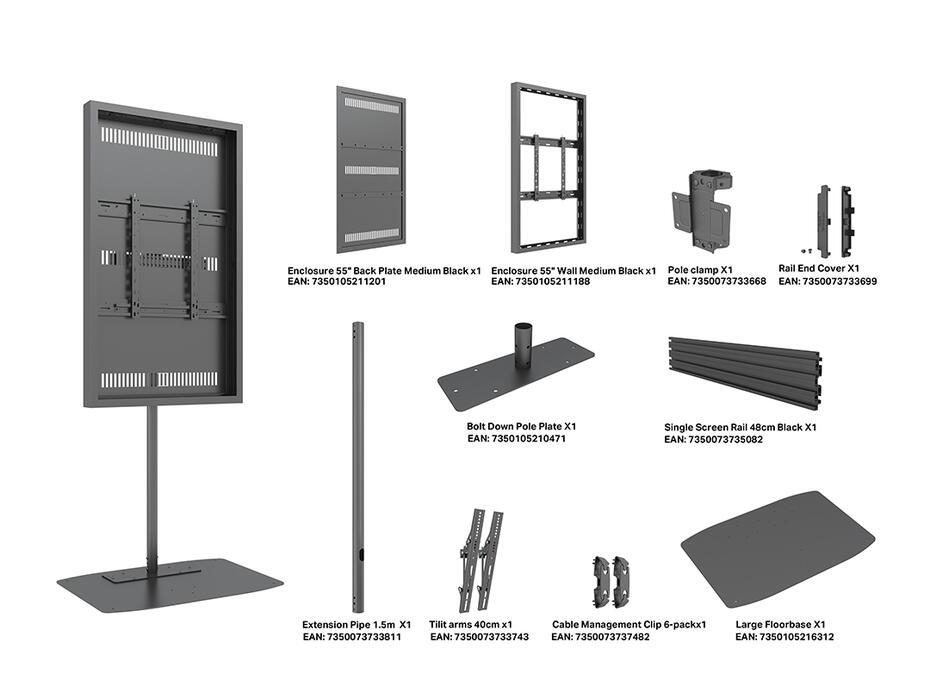 Enclosure 55" Back Plate Medium Black x1
EAN: 7350105211201

Enclosure 55" Wall Medium Black x1
EAN: 7350105211188

Pole clamp X1
EAN: 7350073733668

Rail End Cover X1
EAN: 7350073733699

Bolt Down Pole Plate X1
EAN: 7350105210471

Single Screen Rail 48cm Black X1
EAN: 7350073735082

Extension Pipe 1.5m X1
EAN: 7350073733811

Tilit arms 40cm x1
EAN: 7350073733743

Cable Management Clip 6-packx1
EAN: 7350073737482

Large Floorbase X1
EAN: 7350105216312