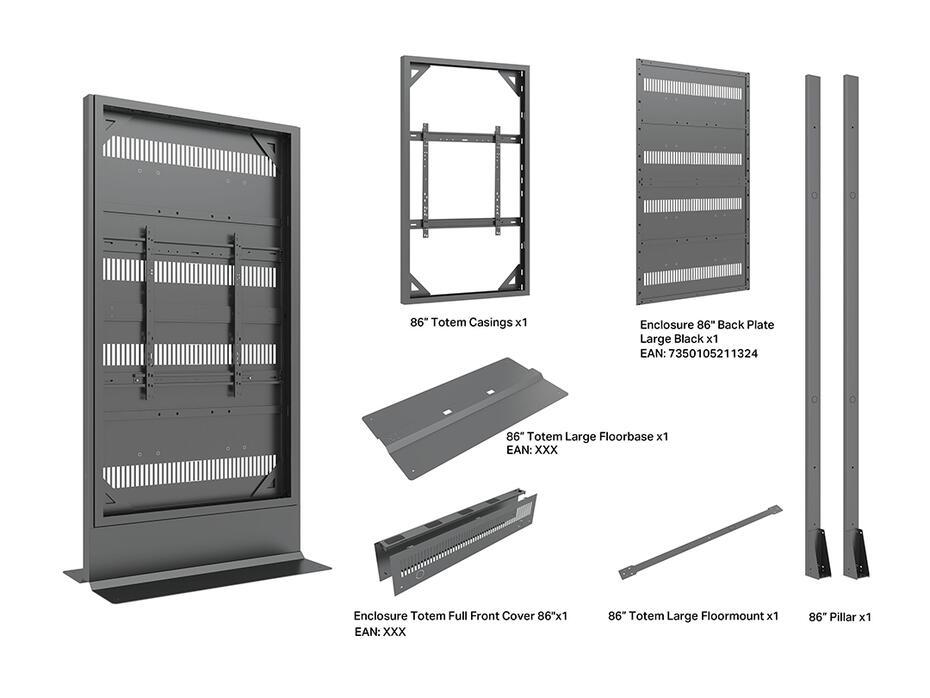 86" Totem Casings x1

Enclosure 86" Back Plate Large Black x1
EAN: 7350105211324

86" Totem Large Floorbase x1
EAN: XXX

Enclosure Totem Full Front Cover 86"x1
EAN: XXX

86" Totem Large Floormount x1

86" Pillar x1